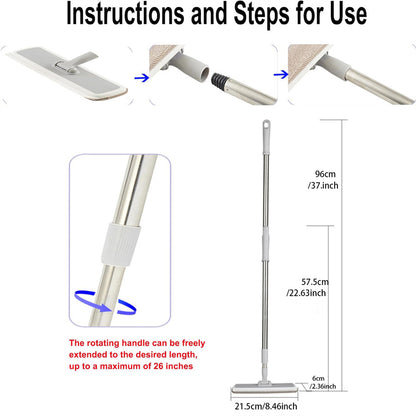 Instructions and Steps for Use

The rotating handle can be freely extended to the desired length, up to a maximum of 26 inches

96cm
/37.inch

57.5cm
/22.63inch

6cm
/2.36inch

21.5cm/8.46inch